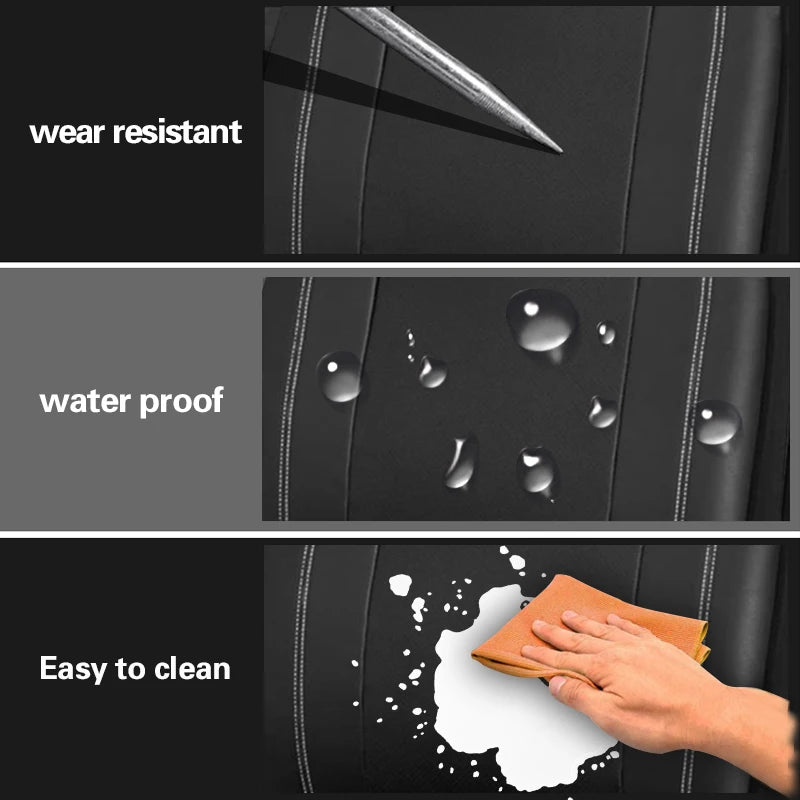 wear resistant

water proof

Easy to clean