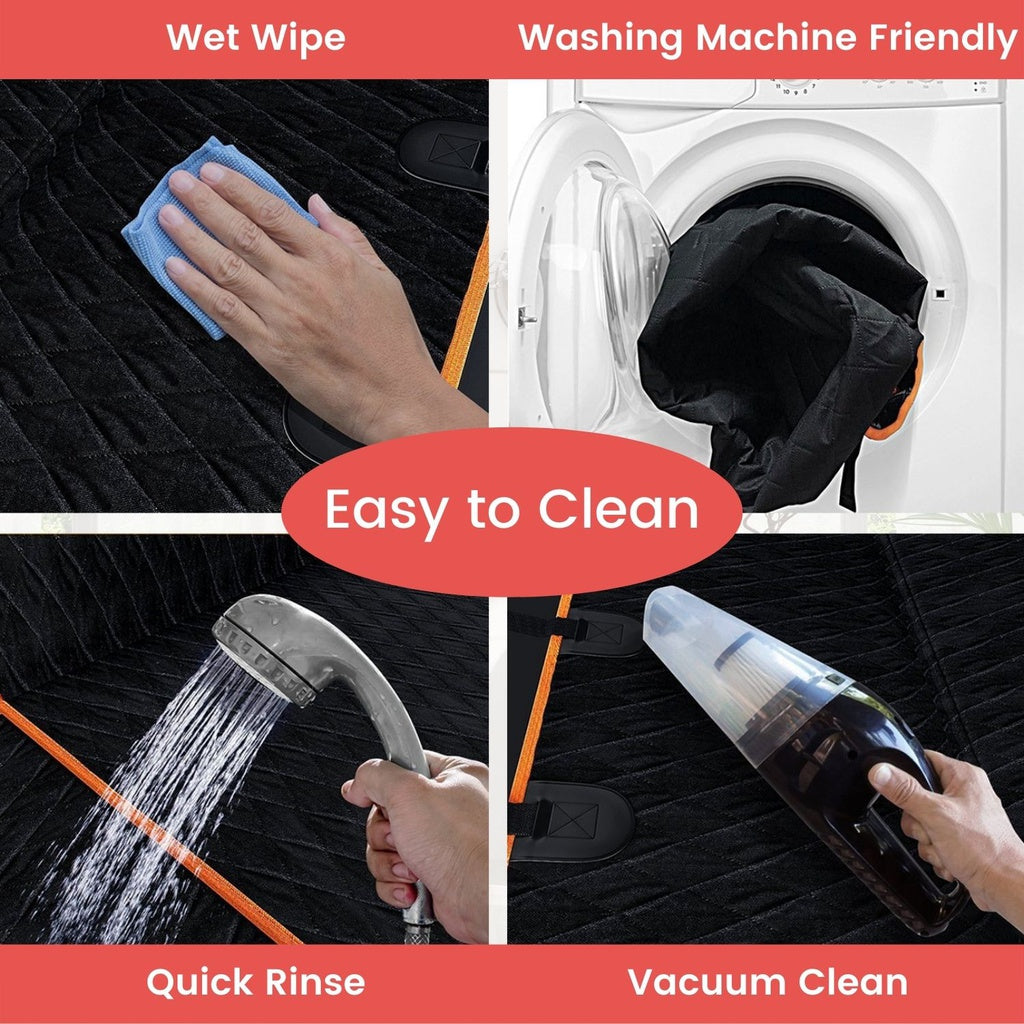 Wet Wipe

Washing Machine Friendly

Easy to Clean

Quick Rinse

Vacuum Clean